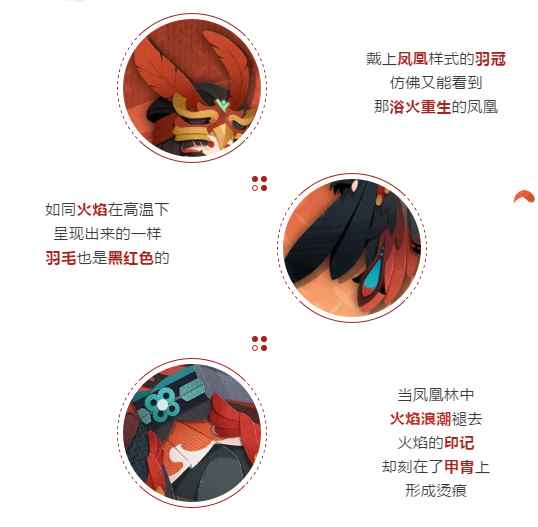 戴上凤凰样式的羽冠
仿佛又能看到
那浴火重生的凤凰

如同火焰在高温下
呈现出来的一样
羽毛也是黑红色的

当凤凰林中
火焰浪潮褪去
火焰的印记
却刻在了甲胄上
形成烫痕