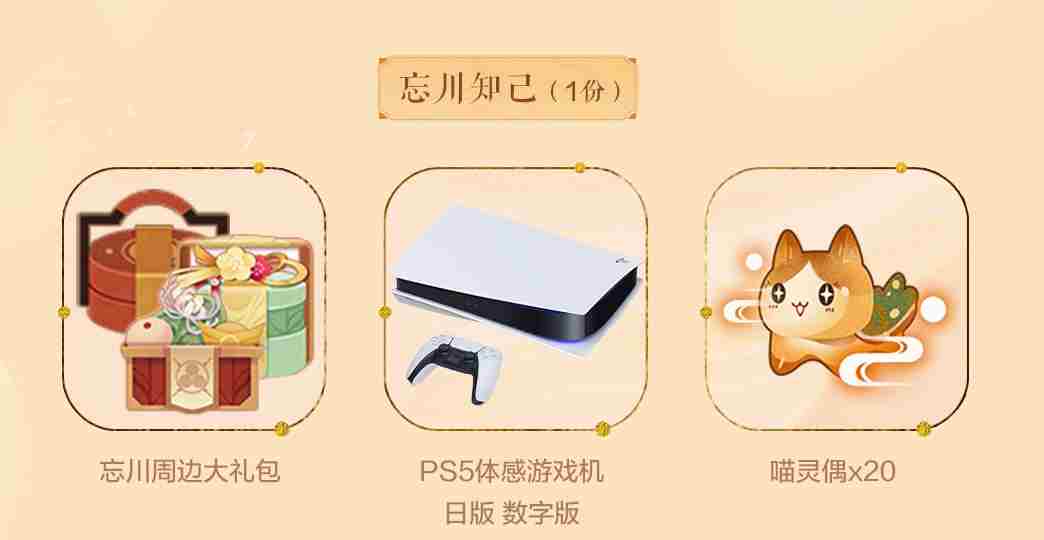 忘川知己（1份）

忘川周边大礼包

PS5体感游戏机
日版 数字版

喵灵偶x20